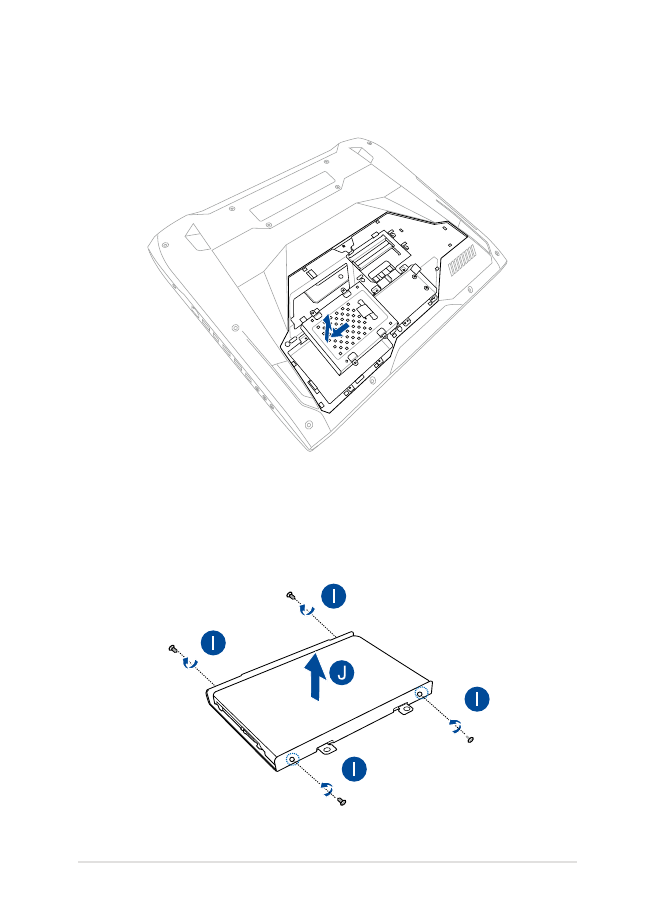 I

I

J

I

I